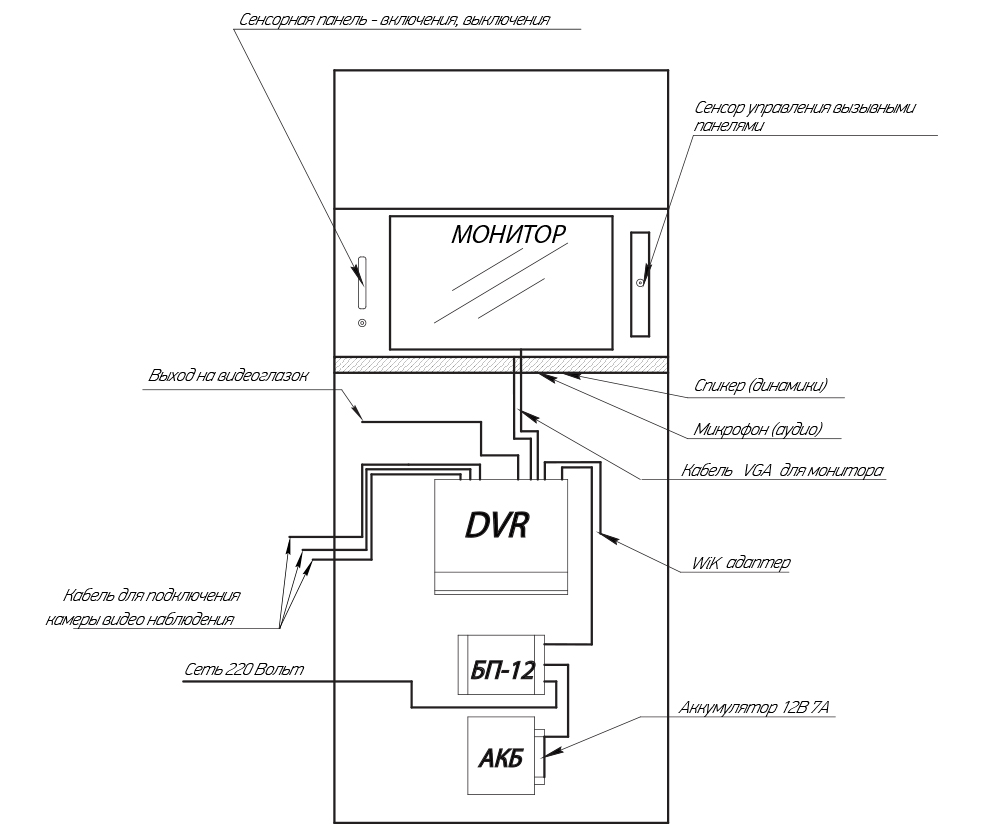 Сенсорная панель - включения, выключения

Сенсор управления вызывными панелями

МОНИТОР

Выход на видеоглазок

Спикер (динамики)

Микрофон (аудио)

Кабель VGA для монитора

DVR

WiK адаптер

Кабель для подключения камеры видео наблюдения

БП-12

Сеть 220 Вольт

Аккумулятор 12В 7А

АКБ